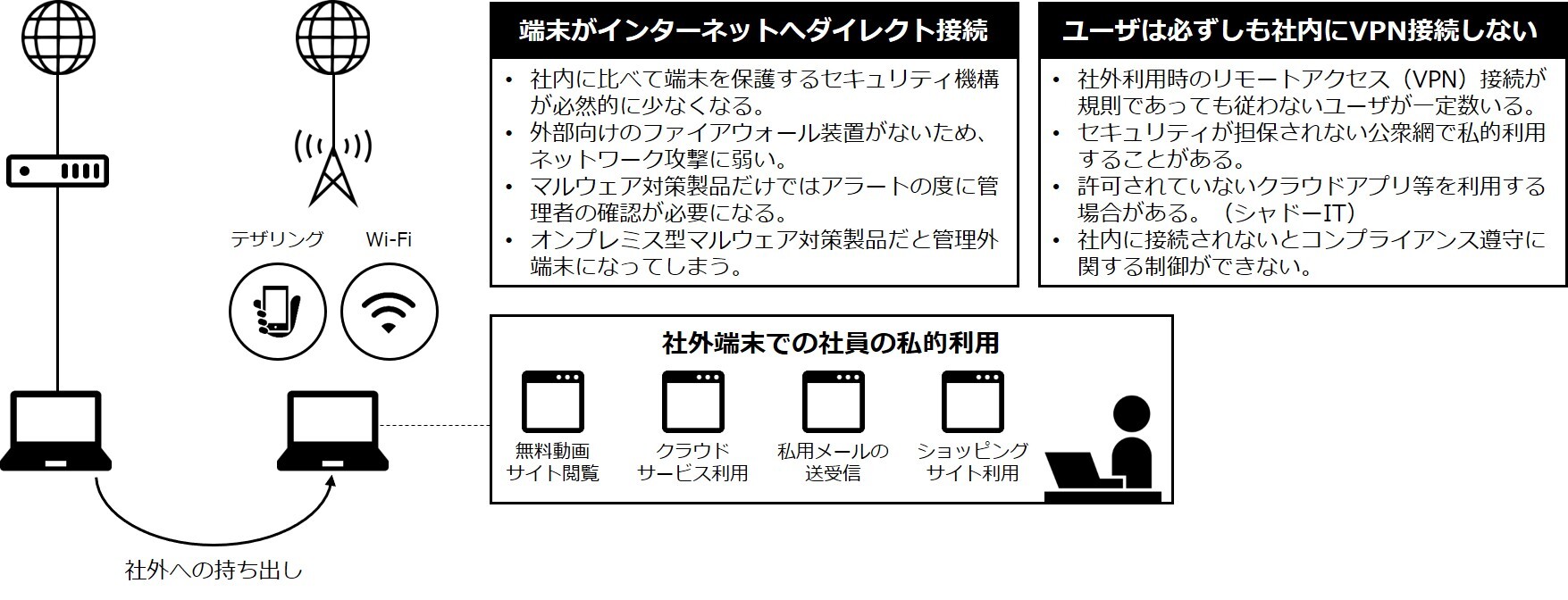 テザリング

Wi-Fi

社外への持ち出し

端末がインターネットへダイレクト接続

• 社内に比べて端末を保護するセキュリティ機構が必然的に少なくなる。
• 外部向けのファイアウォール装置がないため、ネットワーク攻撃に弱い。
• マルウェア対策製品だけではアラートの度に管理者の確認が必要になる。
• オンプレミス型マルウェア対策製品だと管理外端末になってしまう。

ユーザは必ずしも社内にVPN接続しない

• 社外利用時のリモートアクセス（VPN）接続が規則であっても従わないユーザが一定数いる。
• セキュリティが担保されない公衆網で私的利用することがある。
• 許可されていないクラウドアプリ等を利用する場合がある。（シャドーIT）
• 社内に接続されないとコンプライアンス遵守に関する制御ができない。

社外端末での社員の私的利用

無料動画サイト閲覧

クラウドサービス利用

私用メールの送受信

ショッピングサイト利用