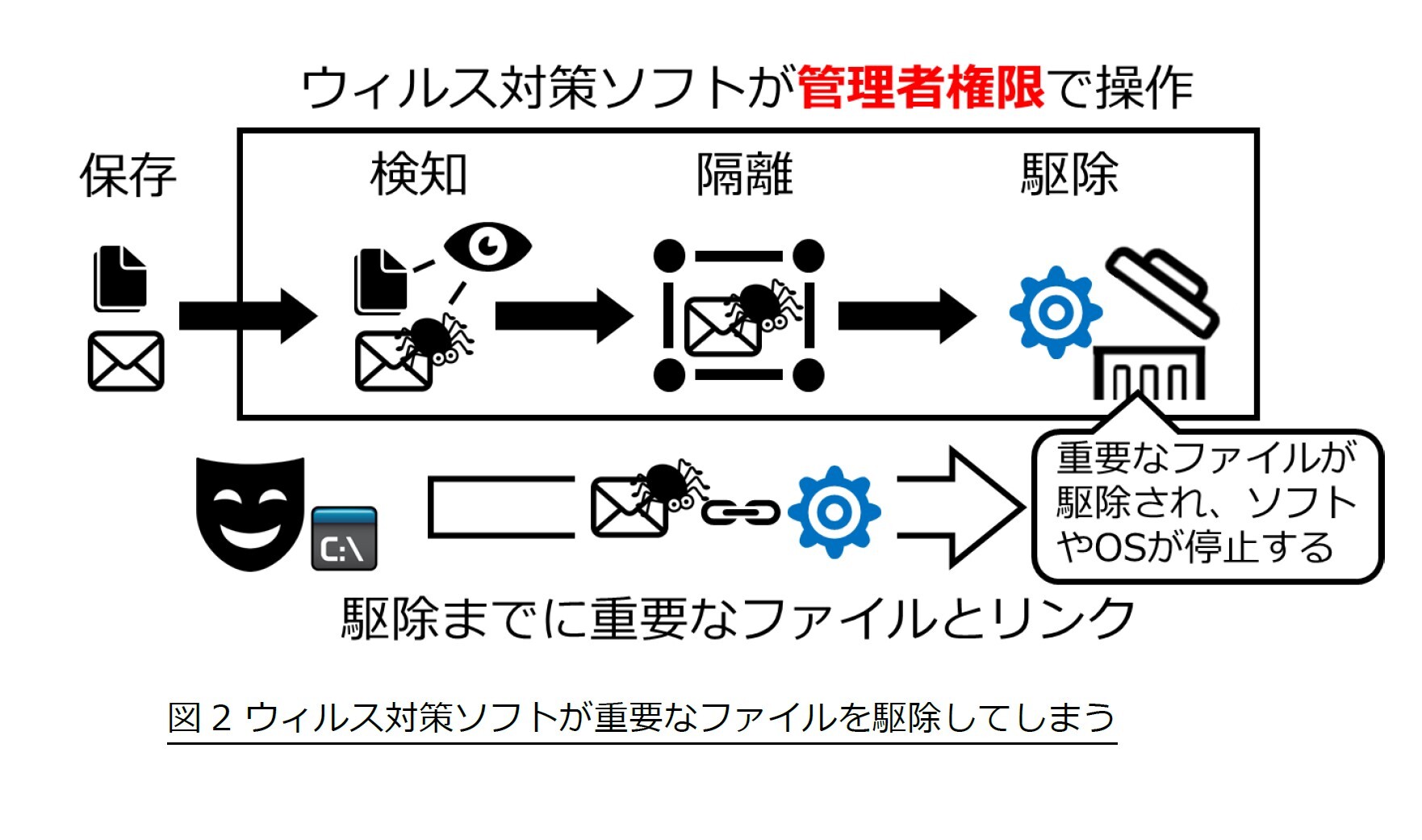 ウィルス対策ソフトが管理者権限で操作

保存

検知

隔離

駆除

C:\

重要なファイルが駆除され、ソフトやOSが停止する

駆除までに重要なファイルとリンク

図 2 ウィルス対策ソフトが重要なファイルを駆除してしまう